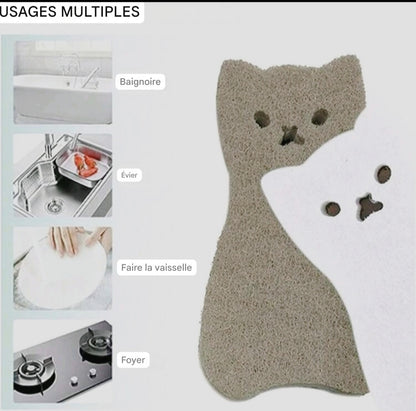 USAGES MULTIPLES

Baignoire

Évier

Faire la vaisselle

Foyer